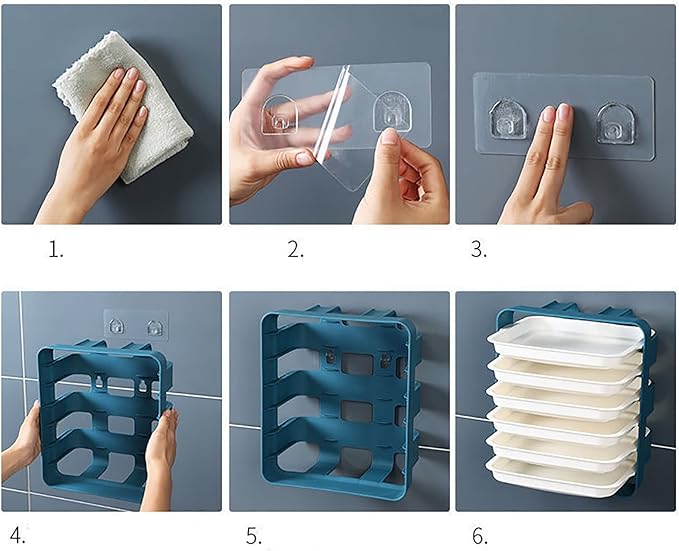 1.

2.

3.

4.

5.

6.