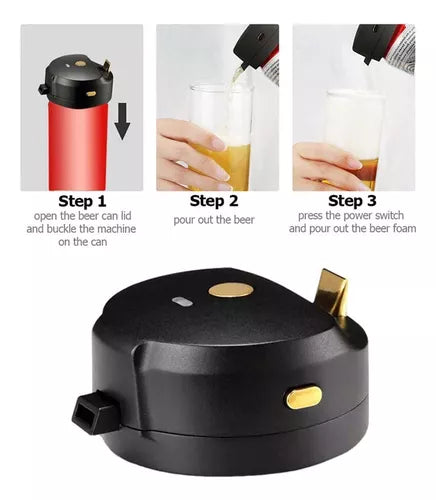 Step 1
open the beer can lid and buckle the machine on the can

Step 2
pour out the beer

Step 3
press the power switch and pour out the beer foam