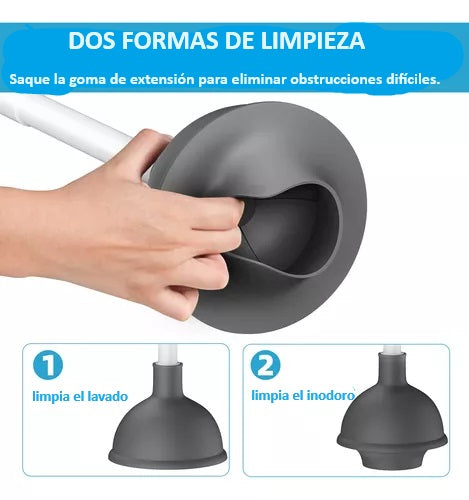 DOS FORMAS DE LIMPIEZA

Saque la goma de extensión para eliminar obstrucciones difíciles.

1
limpia el lavado

2
limpia el inodoro